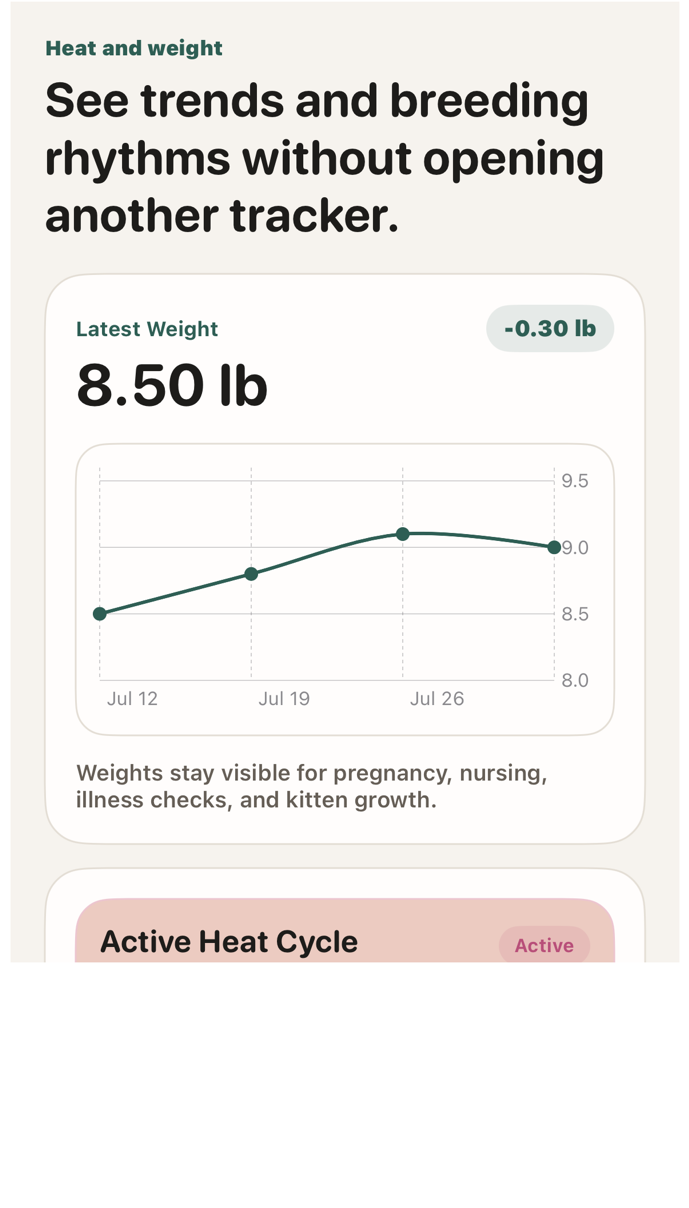 Heat and weight

See trends and breeding rhythms without opening another tracker.

Latest Weight

-0.30 lb

8.50 lb

9.5
9.0
8.5
8.0
Jul 12
Jul 19
Jul 26

Weights stay visible for pregnancy, nursing, illness checks, and kitten growth.

Active Heat Cycle

Active